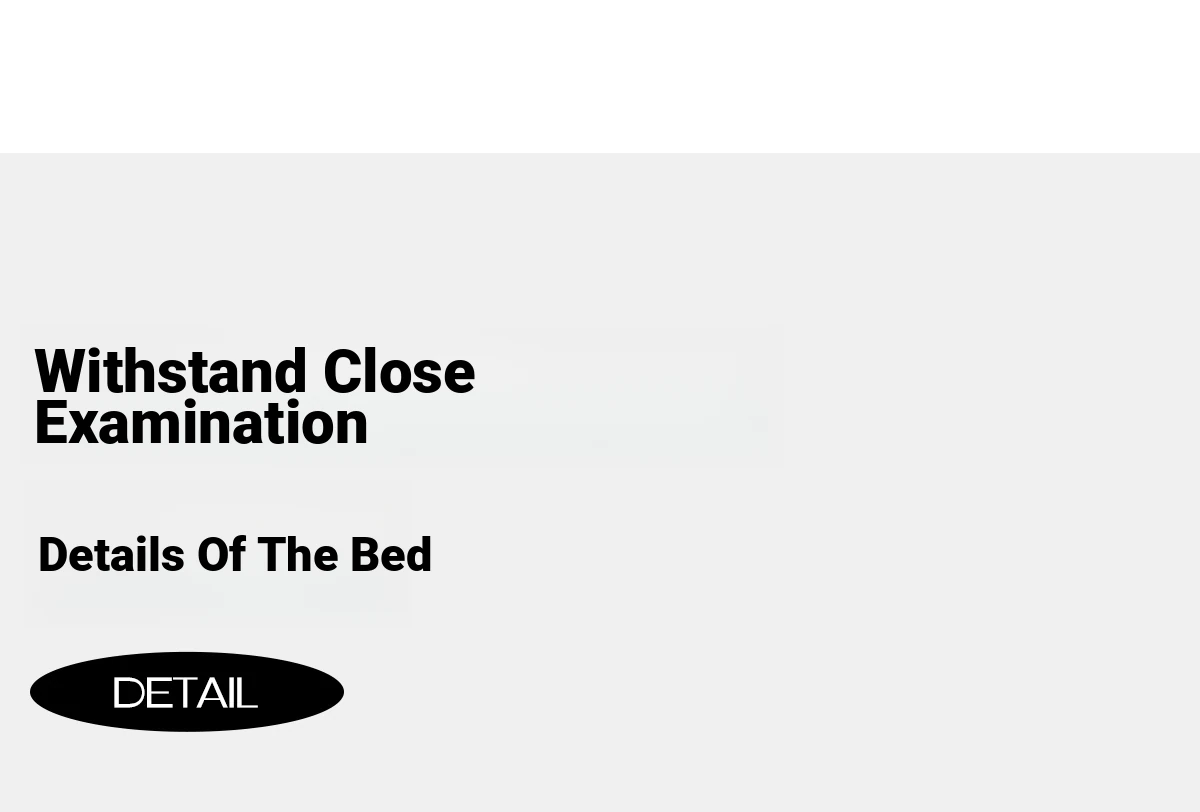 Withstand Close Examination

Details Of The Bed

DETAIL