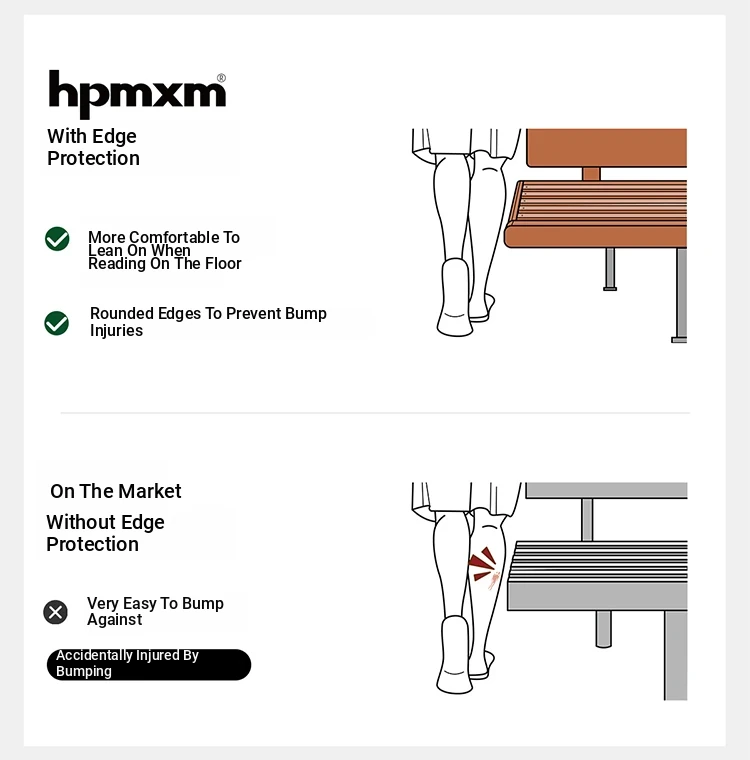 hpmxm®

With Edge Protection

More Comfortable To Lean On When Reading On The Floor

Rounded Edges To Prevent Bump Injuries

On The Market

Without Edge Protection

Very Easy To Bump Against

Accidentally Injured By Bumping