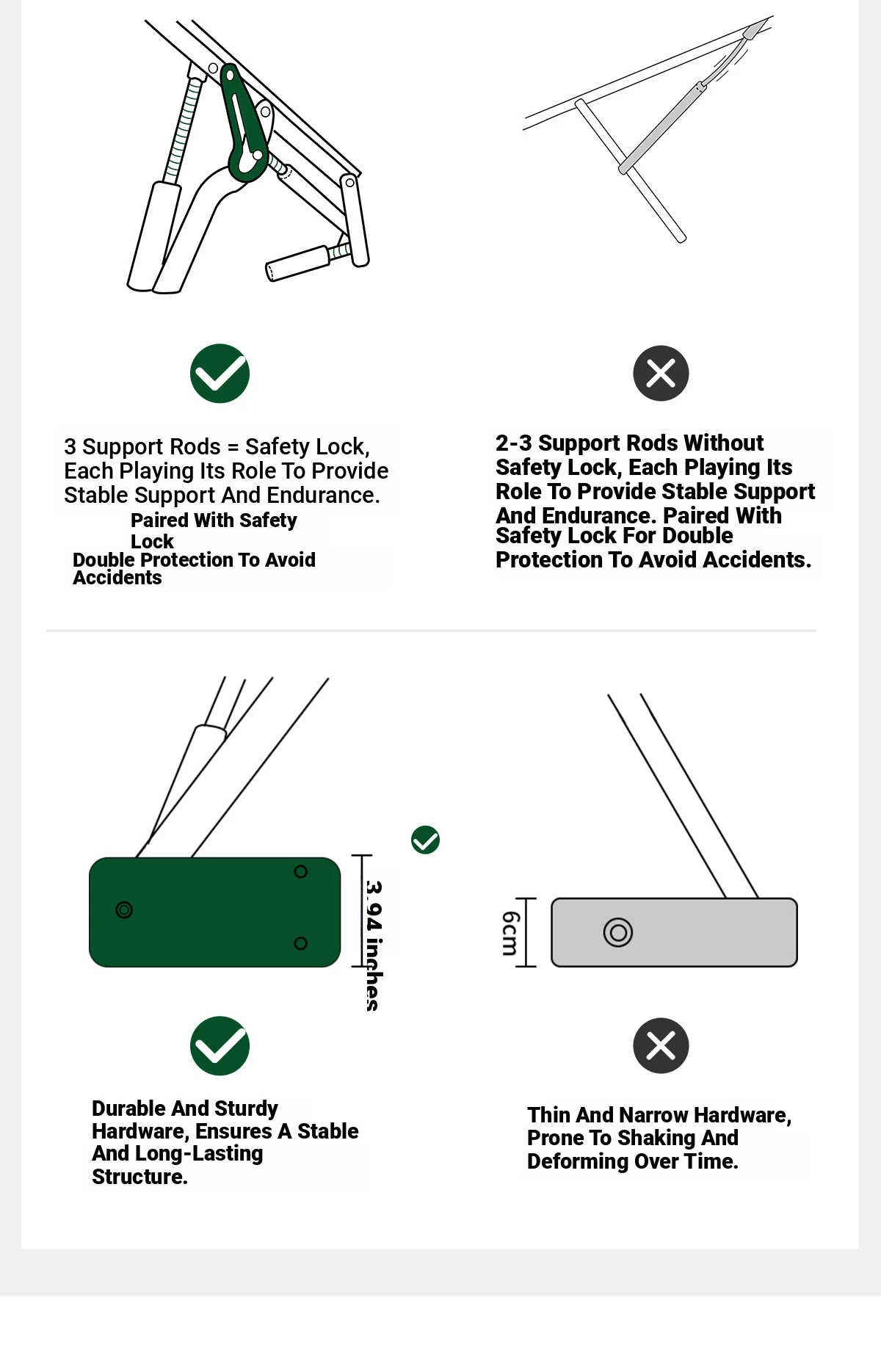 3 Support Rods = Safety Lock, Each Playing Its Role To Provide Stable Support And Endurance.

Paired With Safety Lock
Double Protection To Avoid Accidents

2-3 Support Rods Without Safety Lock, Each Playing Its Role To Provide Stable Support And Endurance. Paired With Safety Lock For Double Protection To Avoid Accidents.

3.94 inches

6cm

Durable And Sturdy Hardware, Ensures A Stable And Long-Lasting Structure.

Thin And Narrow Hardware, Prone To Shaking And Deforming Over Time.