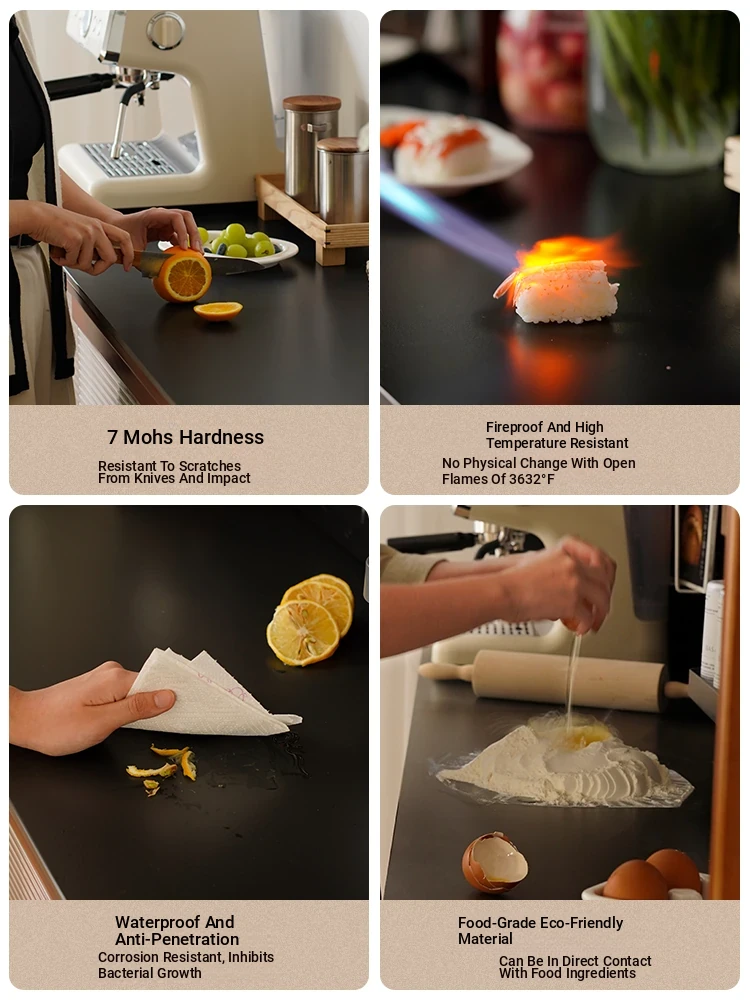 7 Mohs Hardness

Resistant To Scratches From Knives And Impact

Fireproof And High Temperature Resistant

No Physical Change With Open Flames Of 3632°F

Waterproof And Anti-Penetration

Corrosion Resistant, Inhibits Bacterial Growth

Food-Grade Eco-Friendly Material

Can Be In Direct Contact With Food Ingredients