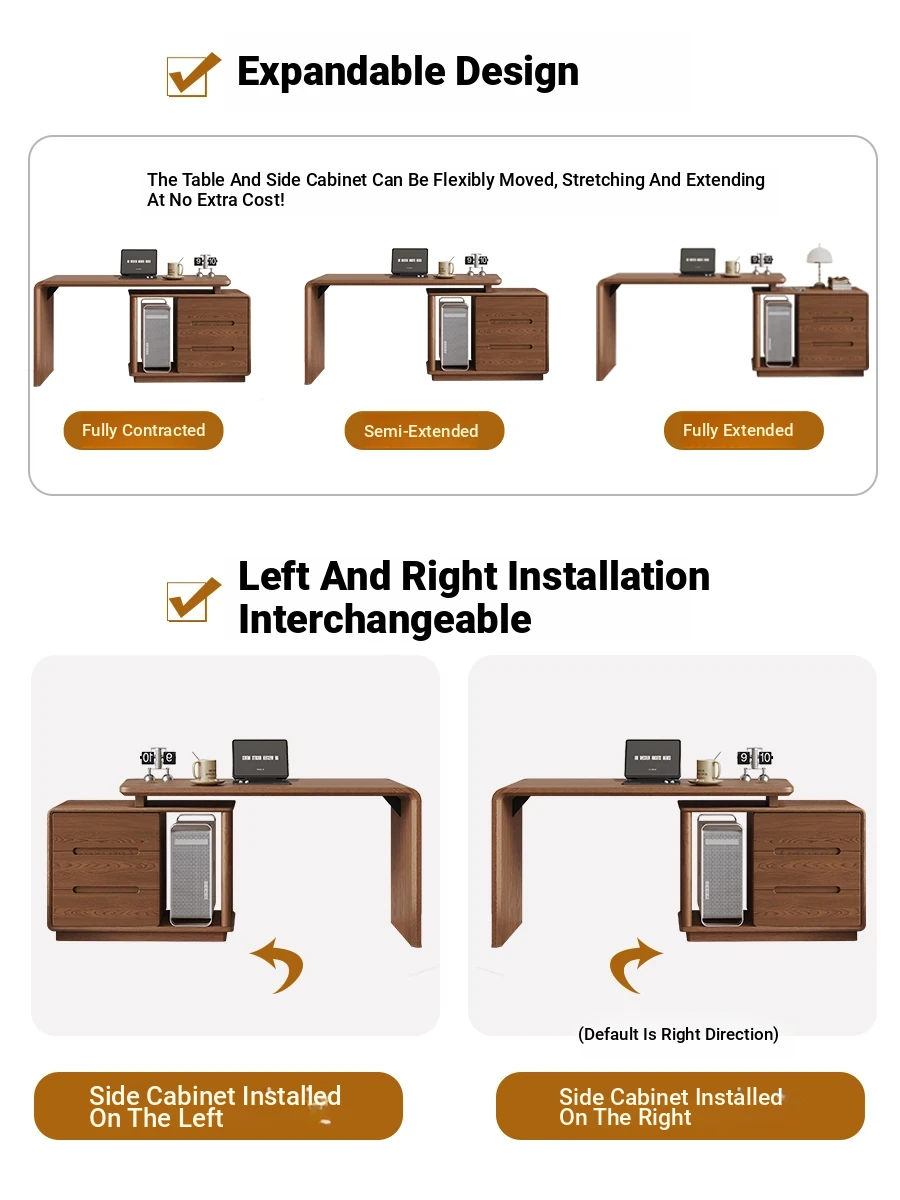 Expandable Design

The Table And Side Cabinet Can Be Flexibly Moved, Stretching And Extending At No Extra Cost!

Fully Contracted

Semi-Extended

Fully Extended

Left And Right Installation Interchangeable

(Default Is Right Direction)

Side Cabinet Installed On The Left

Side Cabinet Installed On The Right