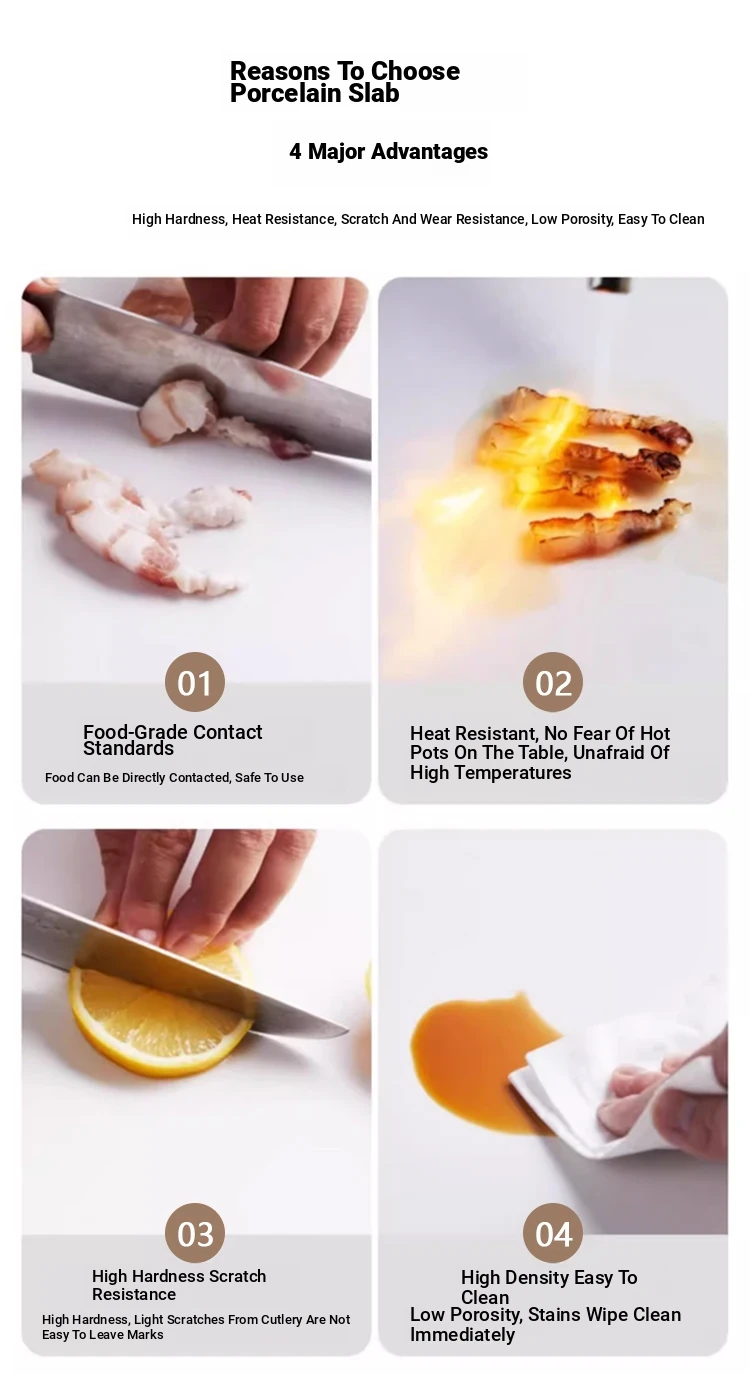 Reasons To Choose Porcelain Slab

4 Major Advantages

High Hardness, Heat Resistance, Scratch And Wear Resistance, Low Porosity, Easy To Clean

01

Food-Grade Contact Standards

Food Can Be Directly Contacted, Safe To Use

02

Heat Resistant, No Fear Of Hot Pots On The Table, Unafraid Of High Temperatures

03

High Hardness Scratch Resistance

High Hardness, Light Scratches From Cutlery Are Not Easy To Leave Marks

04

High Density Easy To Clean

Low Porosity, Stains Wipe Clean Immediately