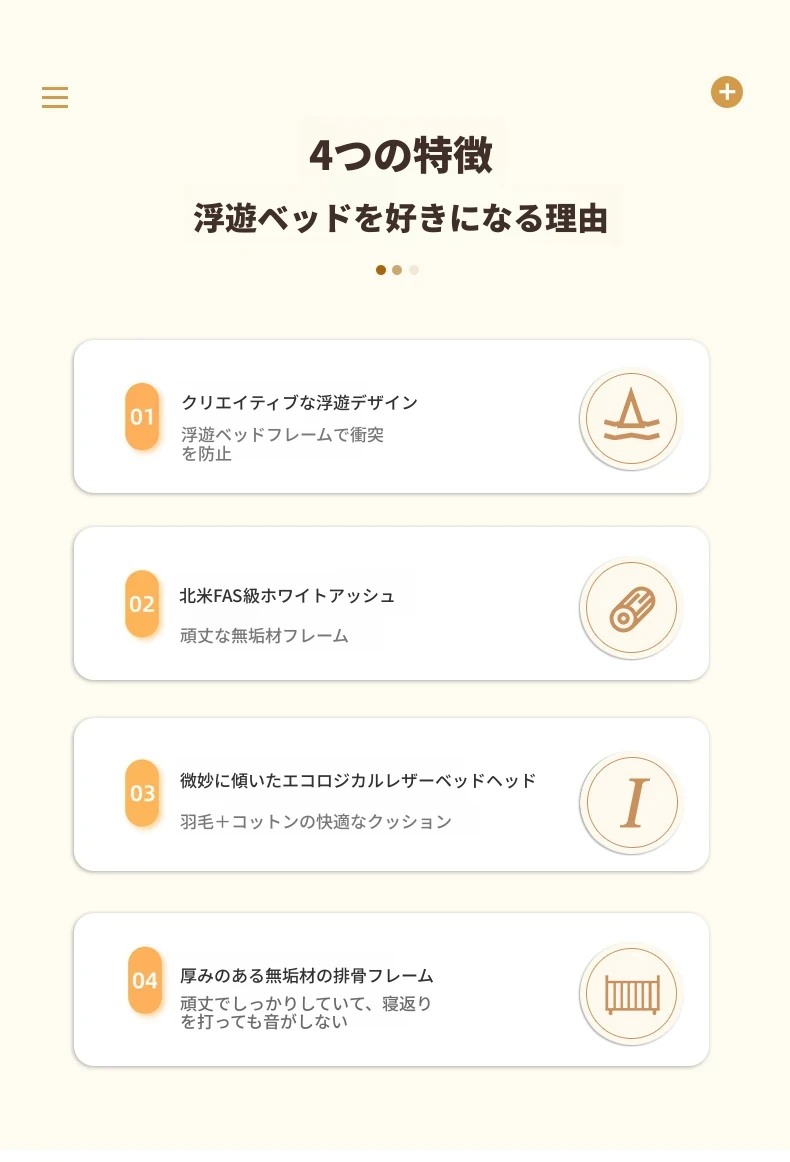 4つの特徴

浮遊ベッドを好きになる理由

01

クリエイティブな浮遊デザイン

浮遊ベッドフレームで衝突を防止

02

北米FAS級ホワイトアッシュ

頑丈な無垢材フレーム

03

微妙に傾いたエコロジカルレザーベッドヘッド

羽毛＋コットンの快適なクッション

I

04

厚みのある無垢材の排骨フレーム

頑丈でしっかりしていて、寝返りを打っても音がしない