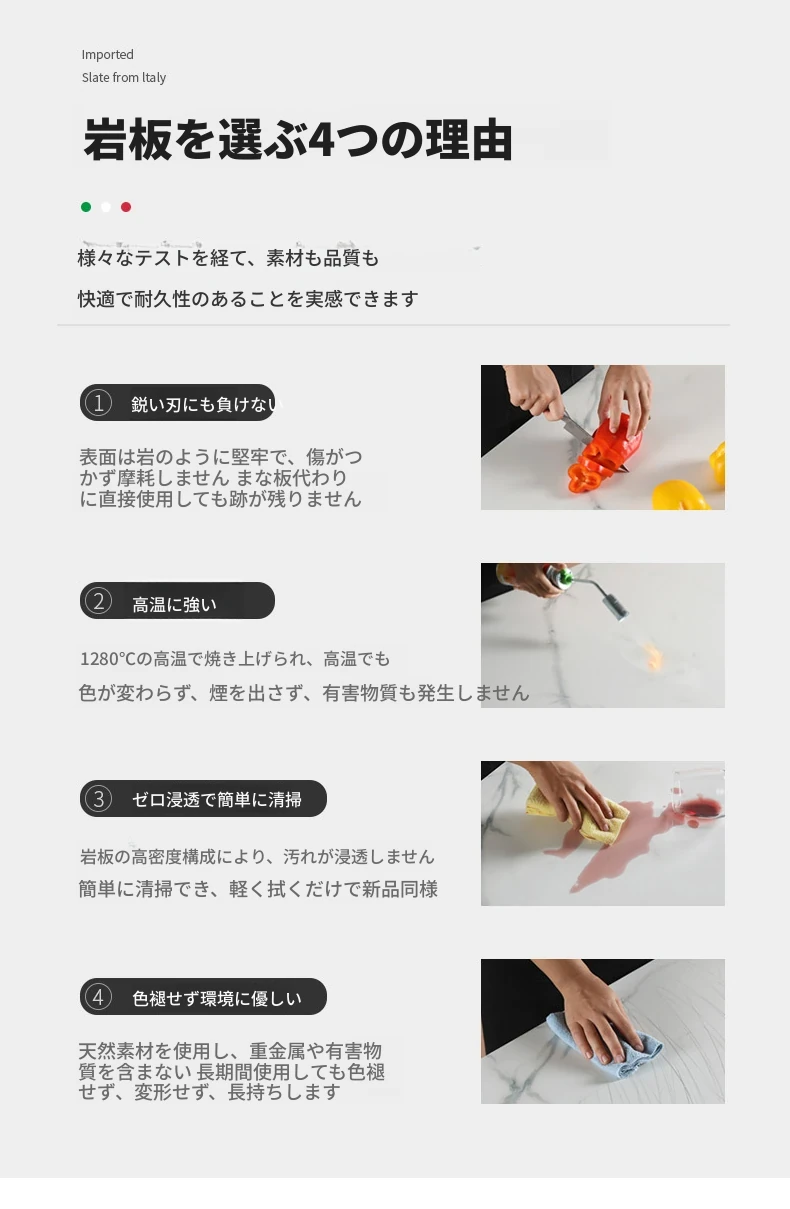 Imported
Slate from Italy

岩板を選ぶ4つの理由

様々なテストを経て、素材も品質も
快適で耐久性のあることを実感できます

① 鋭い刃にも負けない

表面は岩のように堅牢で、傷がつかず摩耗しません まな板代わりに直接使用しても跡が残りません

② 高温に強い

1280°Cの高温で焼き上げられ、高温でも
色が変わらず、煙を出さず、有害物質も発生しません

③ ゼロ浸透で簡単に清掃

岩板の高密度構成により、汚れが浸透しません
簡単に清掃でき、軽く拭くだけで新品同様

④ 色褪せず環境に優しい

天然素材を使用し、重金属や有害物質を含まない 長期間使用しても色褪せず、変形せず、長持ちします