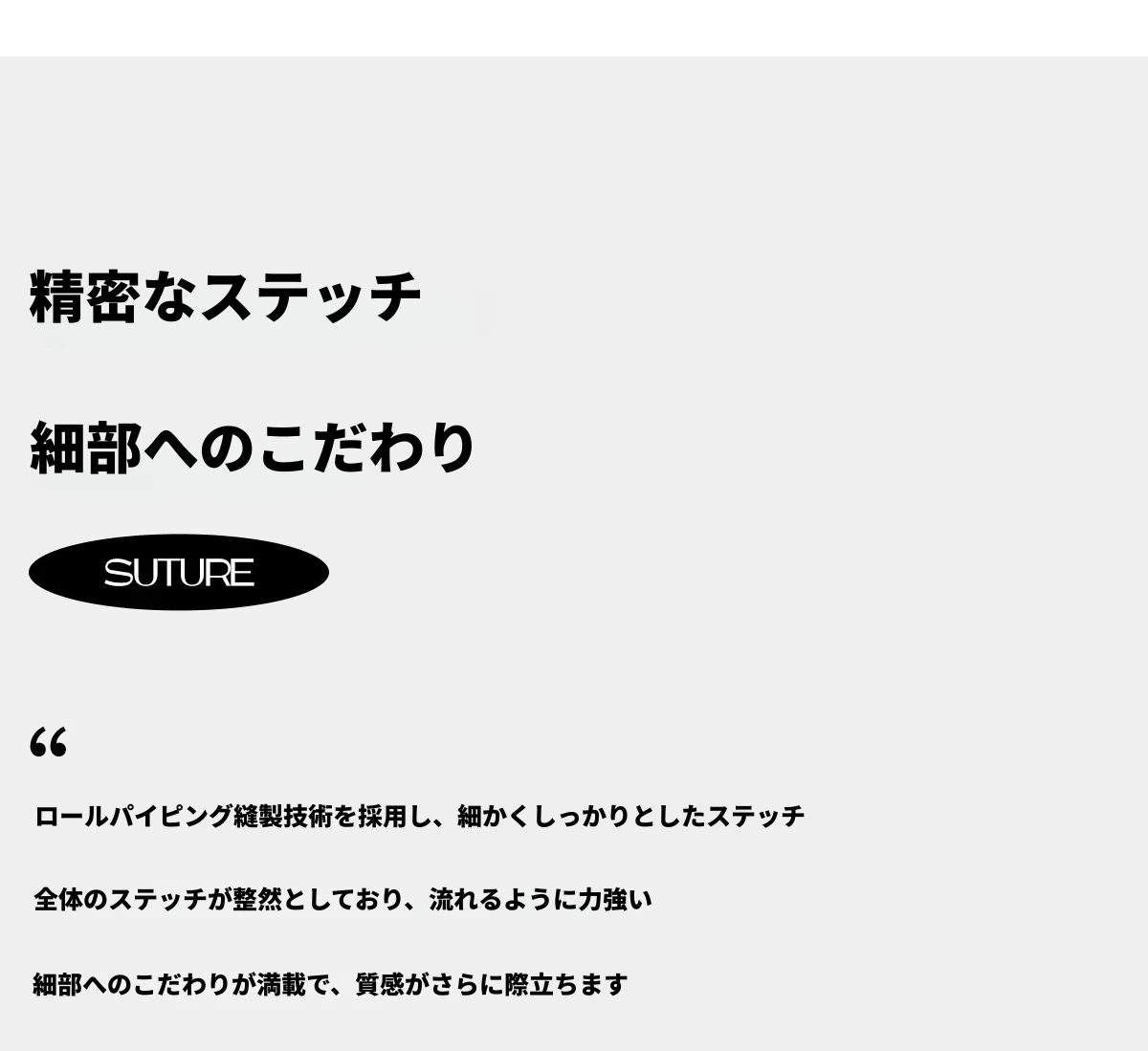 精密なステッチ

細部へのこだわり

SUTURE

“

ロールパイピング縫製技術を採用し、細かくしっかりとしたステッチ

全体のステッチが整然としており、流れるように力強い

細部へのこだわりが満載で、質感がさらに際立ちます