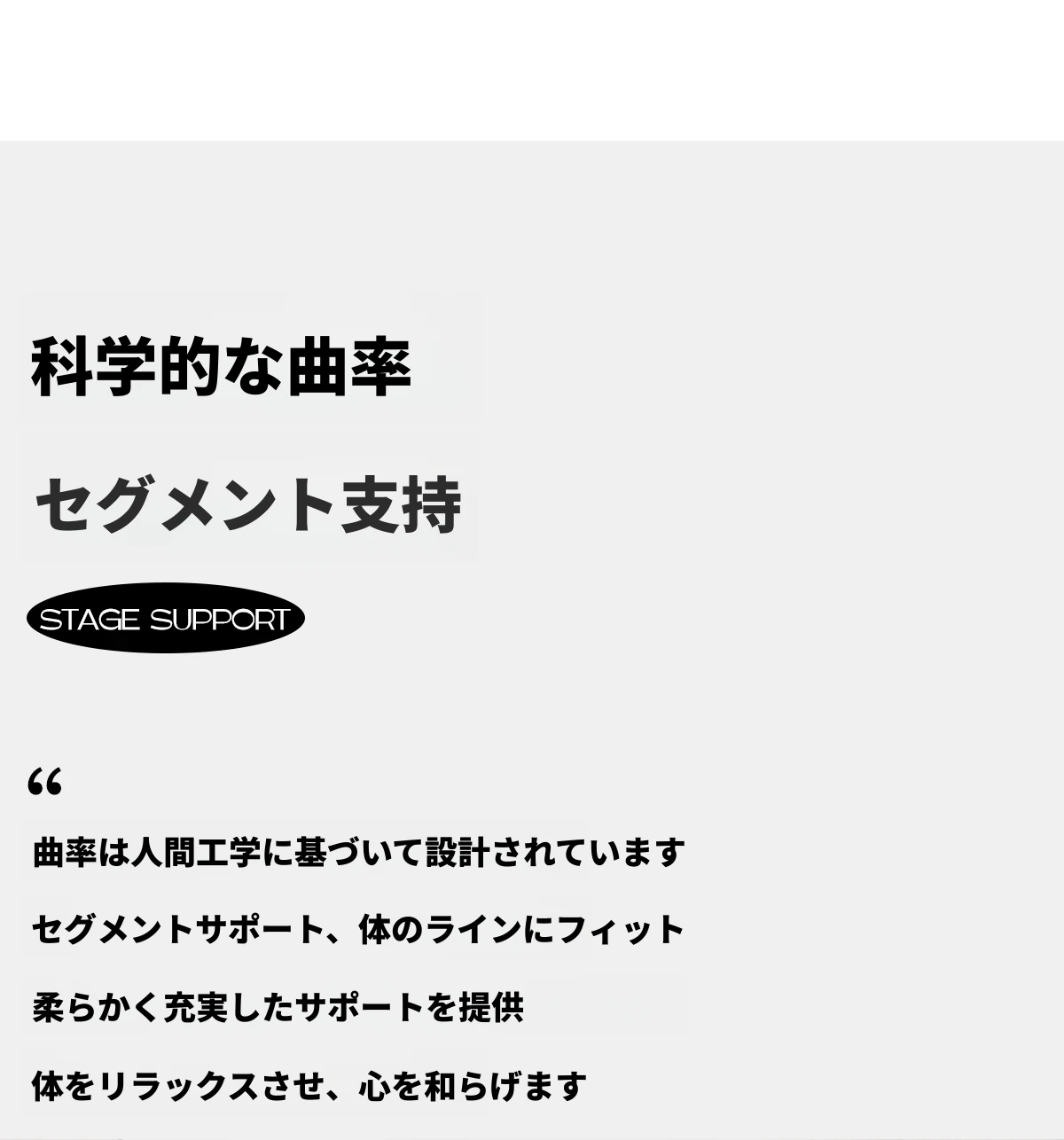 科学的な曲率

セグメント支持

STAGE SUPPORT

“

曲率は人間工学に基づいて設計されています

セグメントサポート、体のラインにフィット

柔らかく充実したサポートを提供

体をリラックスさせ、心を和らげます